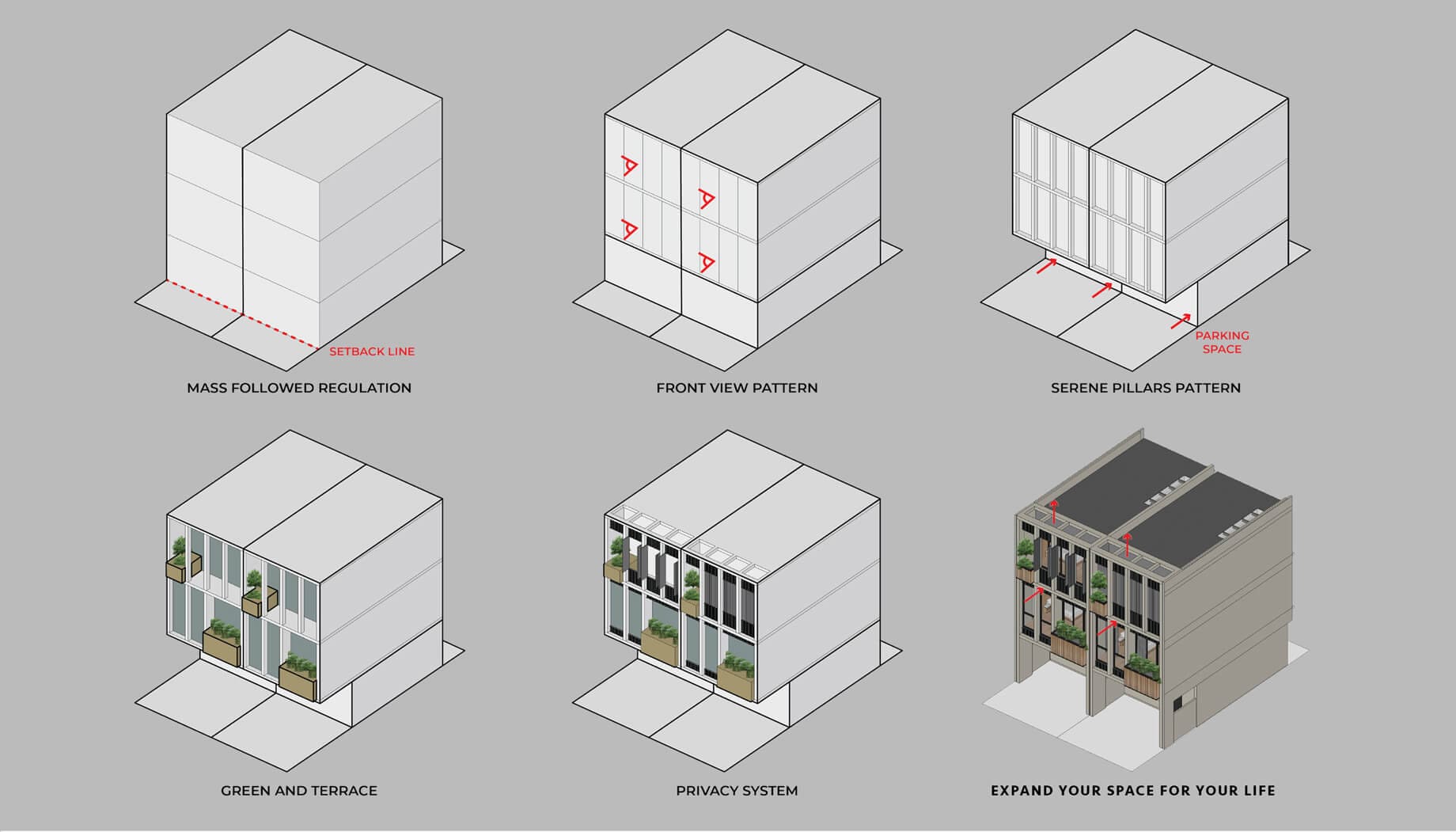 SETBACK LINE

MASS FOLLOWED REGULATION

FRONT VIEW PATTERN

PARKING SPACE

SERENE PILLARS PATTERN

GREEN AND TERRACE

PRIVACY SYSTEM

EXPAND YOUR SPACE FOR YOUR LIFE